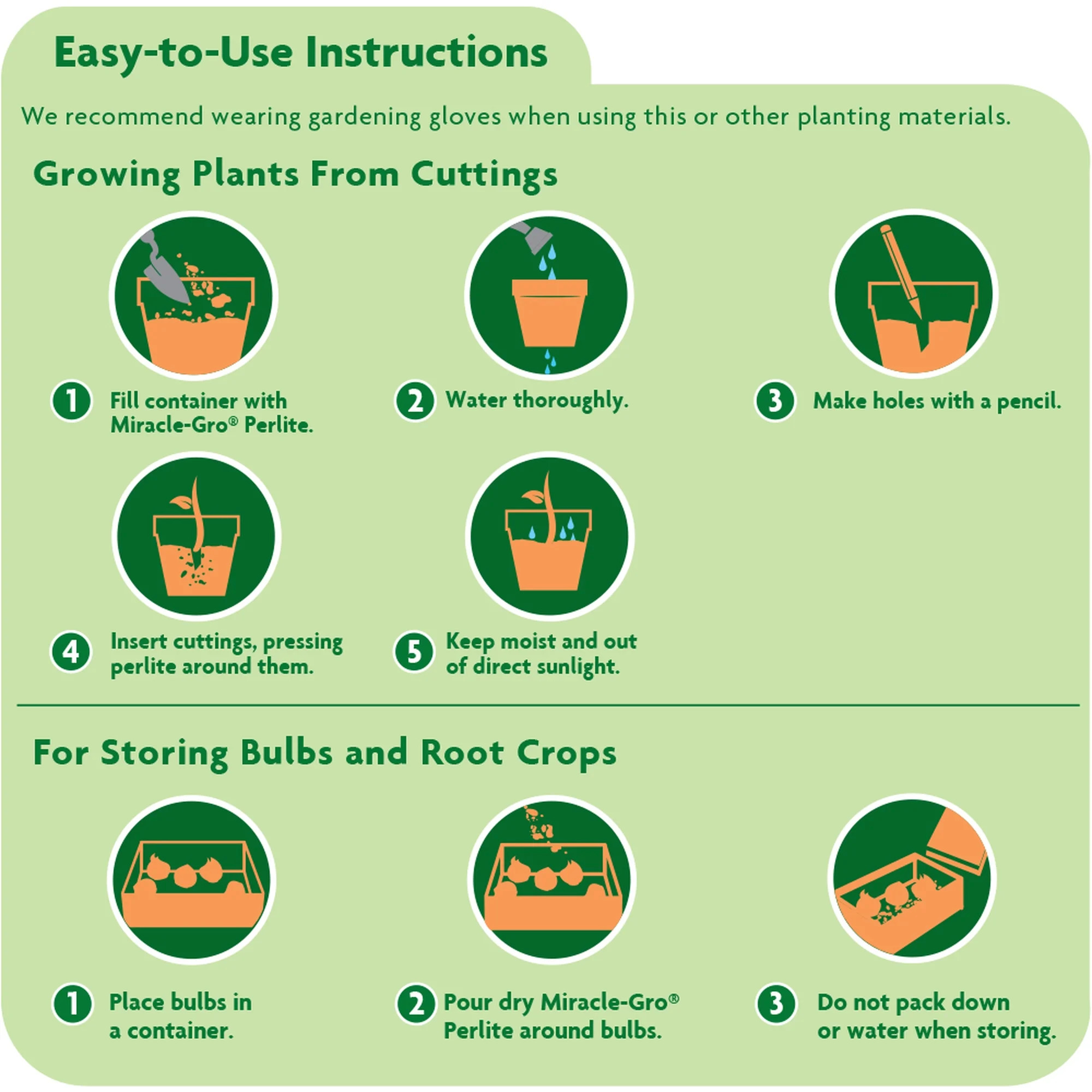 Easy-to-Use Instructions

We recommend wearing gardening gloves when using this or other planting materials.

Growing Plants From Cuttings

1 Fill container with Miracle-Gro® Perlite.

2 Water thoroughly.

3 Make holes with a pencil.

4 Insert cuttings, pressing perlite around them.

5 Keep moist and out of direct sunlight.

For Storing Bulbs and Root Crops

1 Place bulbs in a container.

2 Pour dry Miracle-Gro® Perlite around bulbs.

3 Do not pack down or water when storing.